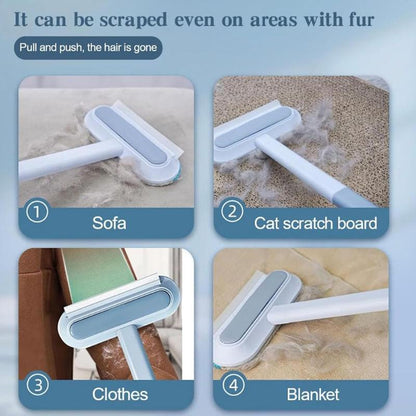 It can be scraped even on areas with fur

Pull and push, the hair is gone

① Sofa

② Cat scratch board

③ Clothes

④ Blanket